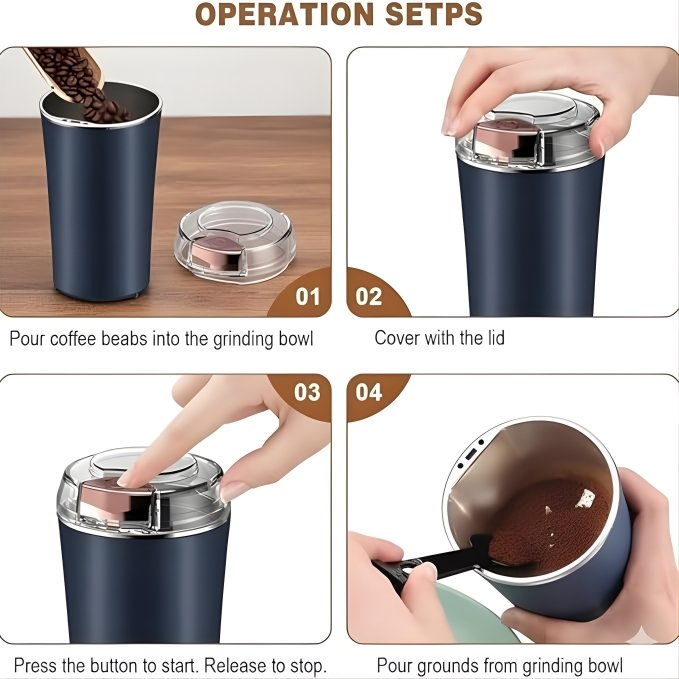 OPERATION SETPS

01

Pour coffee beabs into the grinding bowl

02

Cover with the lid

03

Press the button to start. Release to stop.

04

Pour grounds from grinding bowl